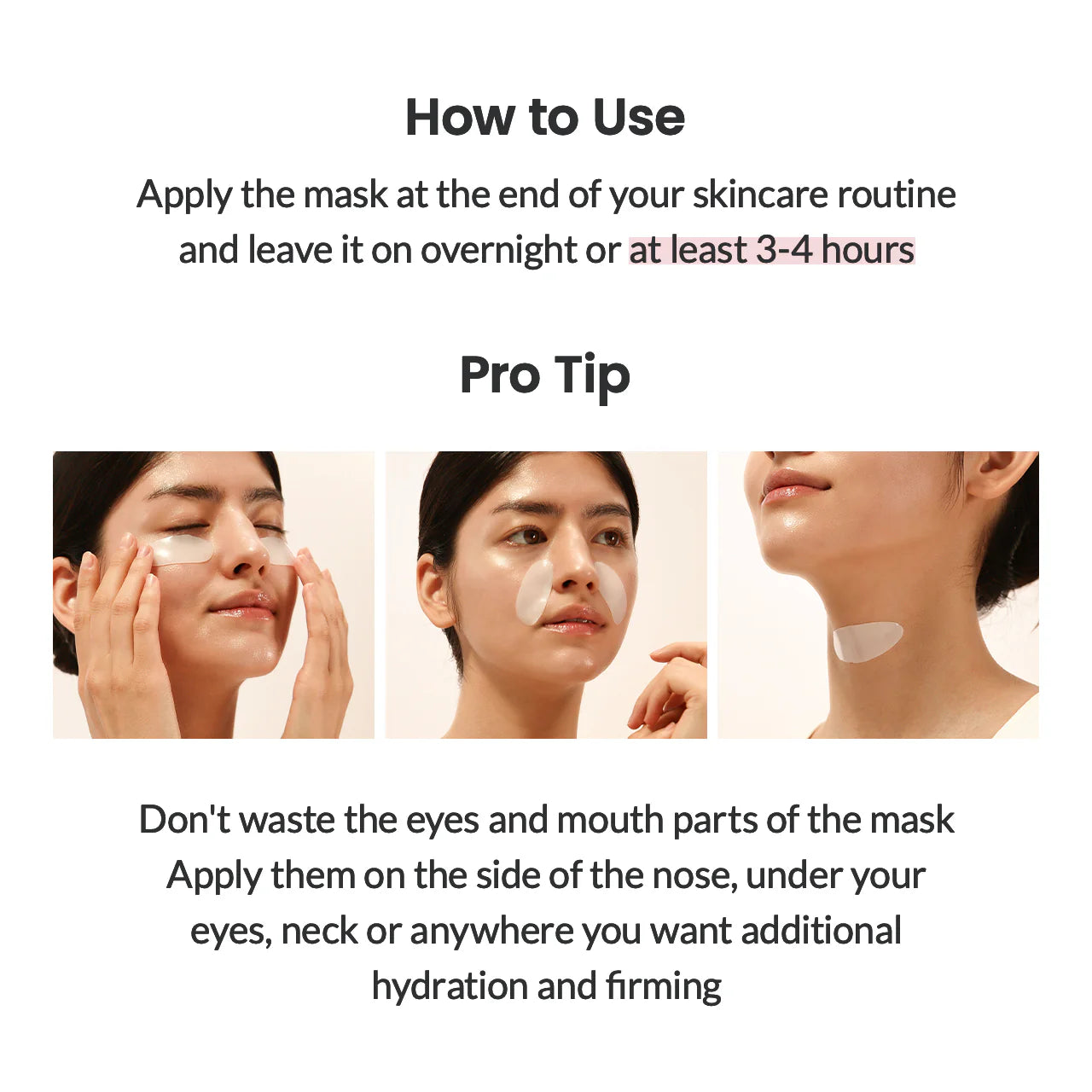 How to Use

Apply the mask at the end of your skincare routine and leave it on overnight or at least 3-4 hours

Pro Tip

Don't waste the eyes and mouth parts of the mask
Apply them on the side of the nose, under your eyes, neck or anywhere you want additional hydration and firming